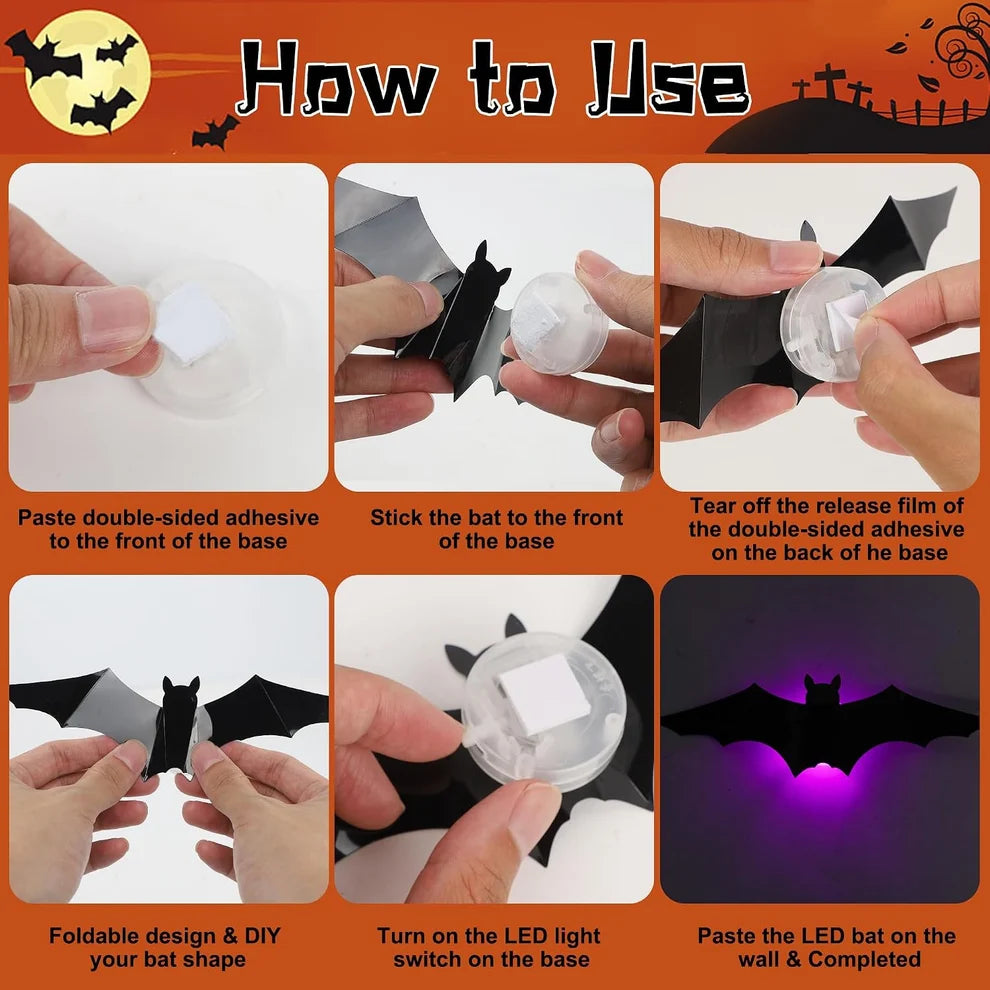 How to Use

Paste double-sided adhesive to the front of the base

Stick the bat to the front of the base

Tear off the release film of the double-sided adhesive on the back of he base

Foldable design & DIY your bat shape

Turn on the LED light switch on the base

Paste the LED bat on the wall & Completed